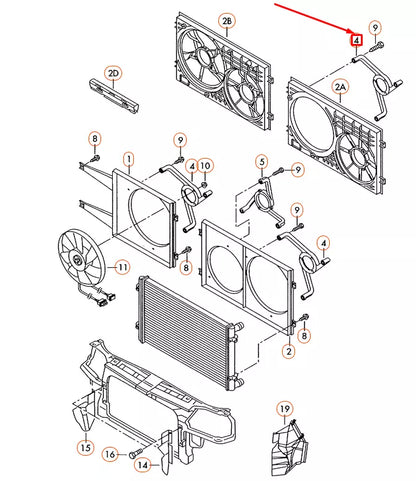 2B
4
9
2D
2A
8
9
1
4
10
5
9
9
4
11
8
8
2
19
15
16
14