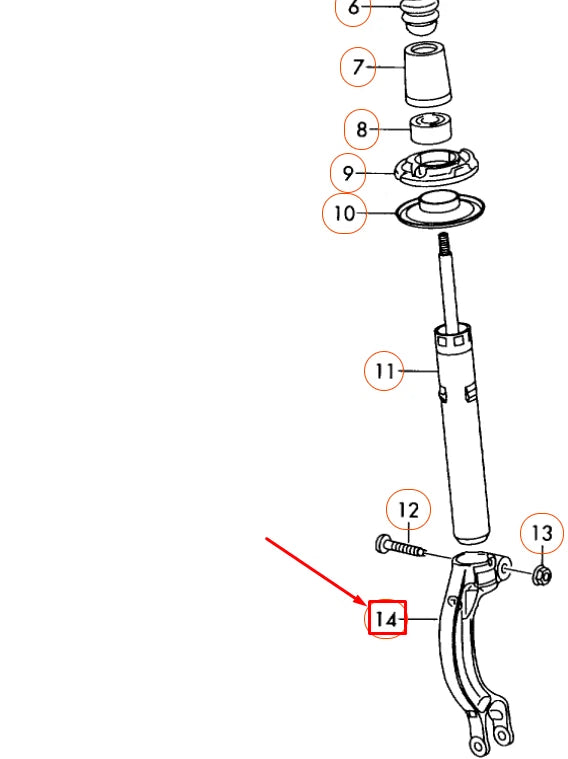 6
7
8
9
10
11
12
13
14