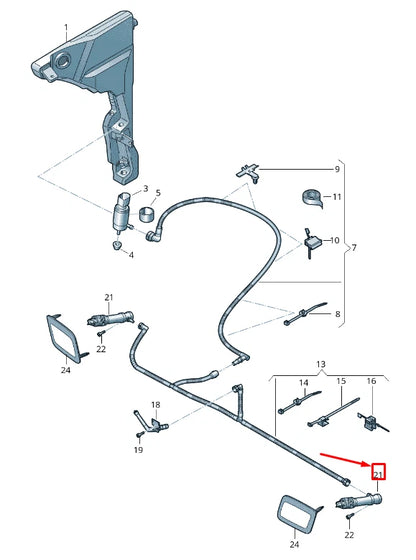 1
9
3
5
11
10
7
4
21
8
22
24
13
14
15
16
18
19
21
22
24