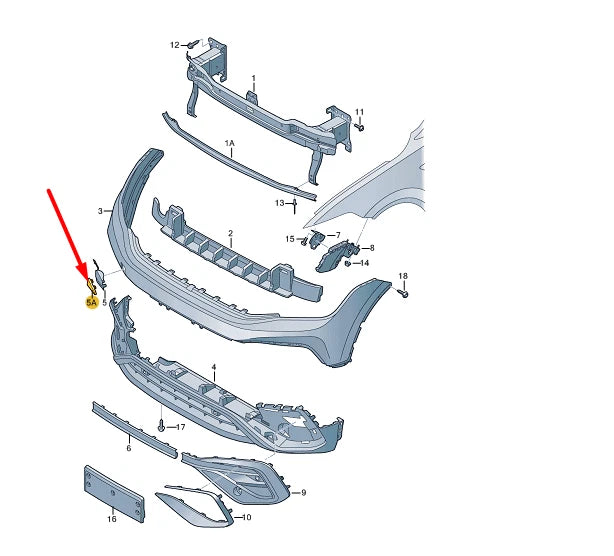 12
1
11
1A
13
3
2
15
7
8
14
18
5A
5
4
17
6
9
16
10