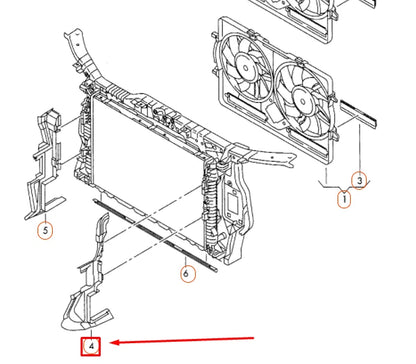 3
1
5
6
4