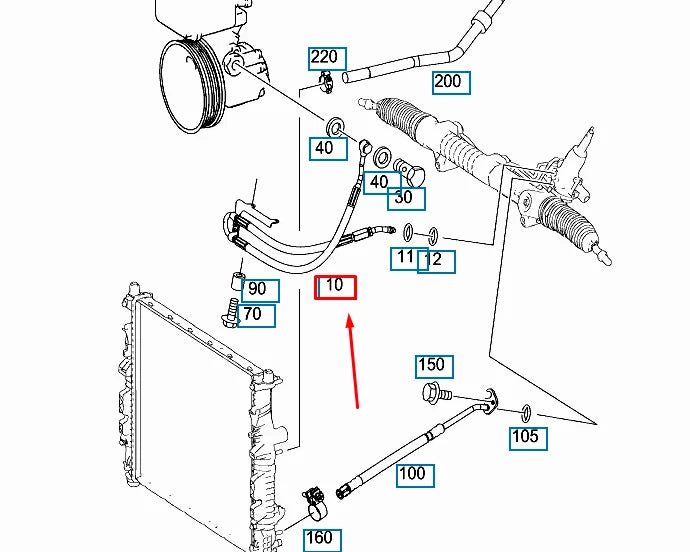 220
200
40
40
30
11
12
90
10
70
150
105
100
160