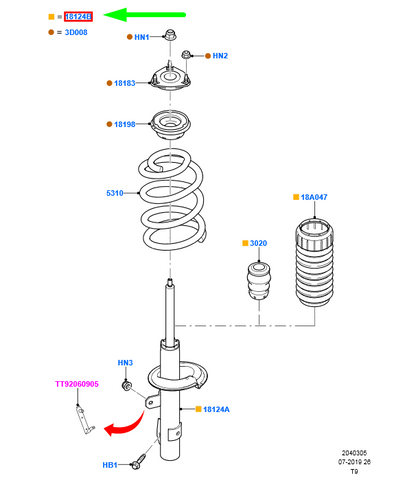 = 18124B

= 3D008

HN1

HN2

18183

18198

5310

18A047

3020

HN3

TT92060905

18124A

HB1

2040305
07-2019 26
T9