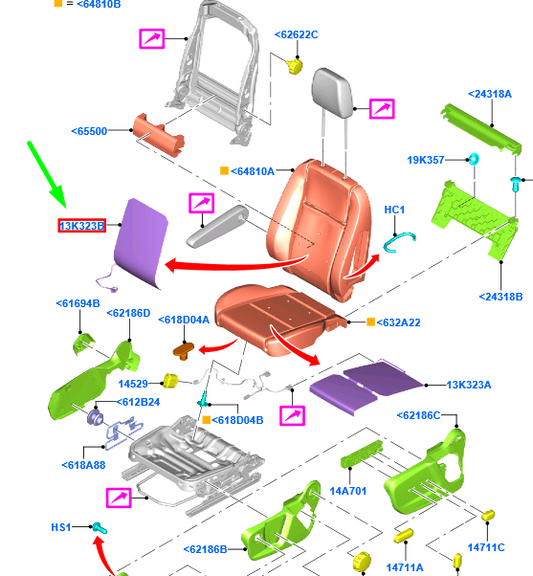 = <64810B
<62622C
<24318A
<65500
19K357
<64810A
HC1
13K323B
<24318B
<61694B
<62186D
<618D04A
<632A22
14529
13K323A
<612B24
<618D04B
<62186C
<618A88
14A701
HS1
<62186B
14711C
14711A