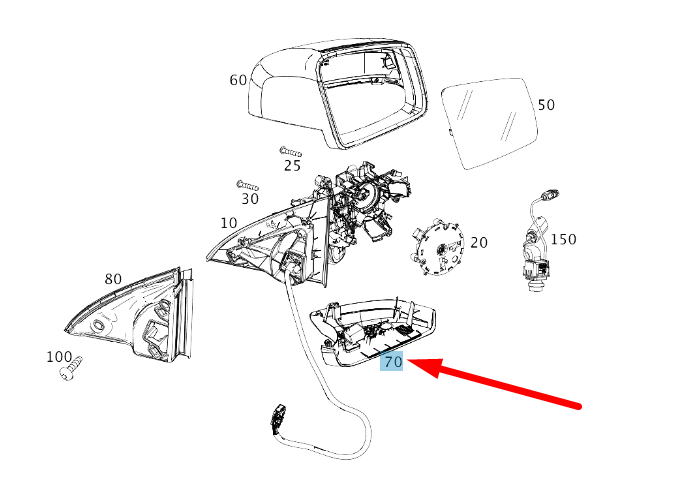 60
50
25
30
10
20
150
80
100
70