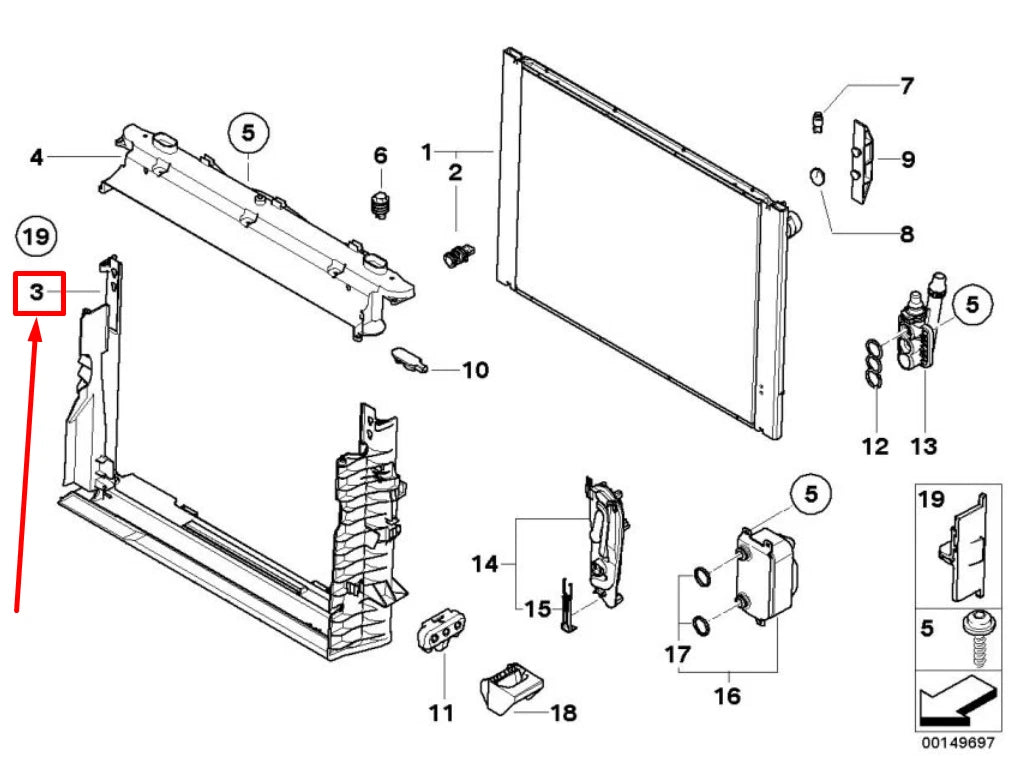 4
5
6
1
2
7
9
8
19
3
10
5
12
13
14
15
5
17
16
11
18
19
5
00149697