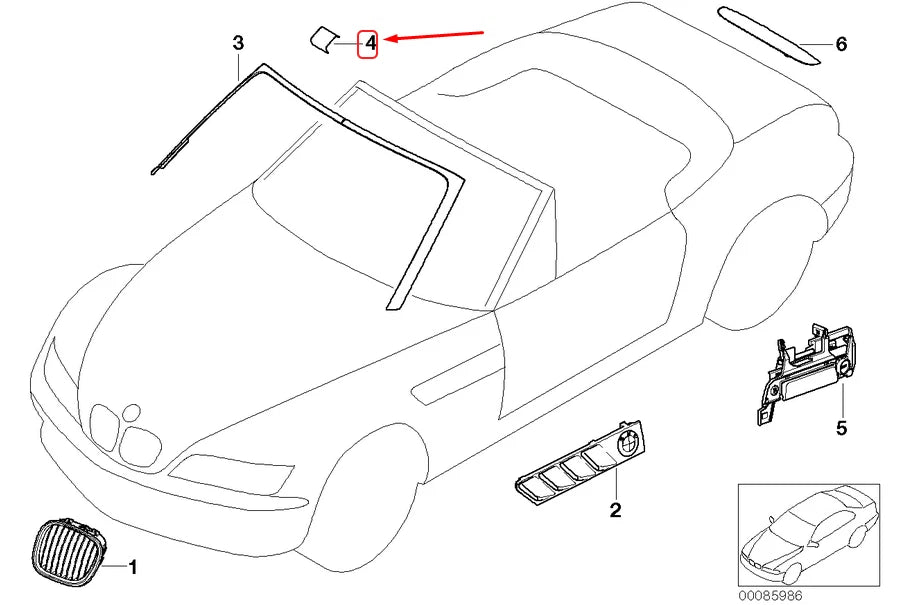 3
4
6
5
2
1
00085986