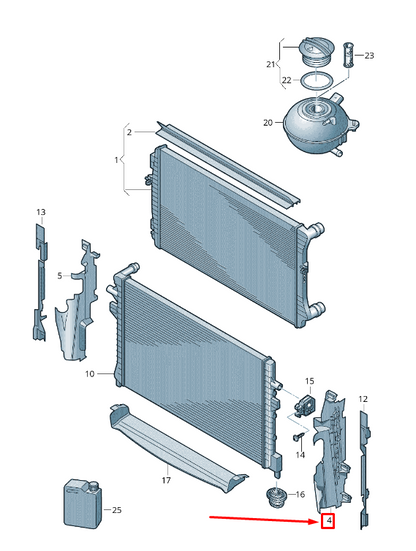 21
23
22
20
2
1
13
5
10
15
12
14
17
16
25
4