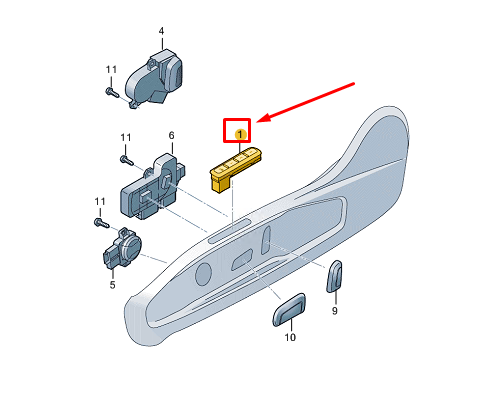 4
11
1
11
6
11
5
9
10