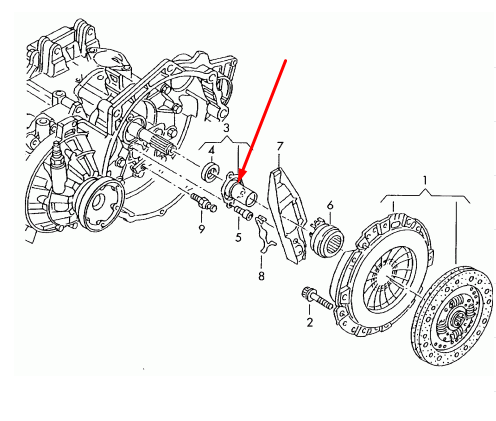 3
4
7
1
6
9
5
8
2