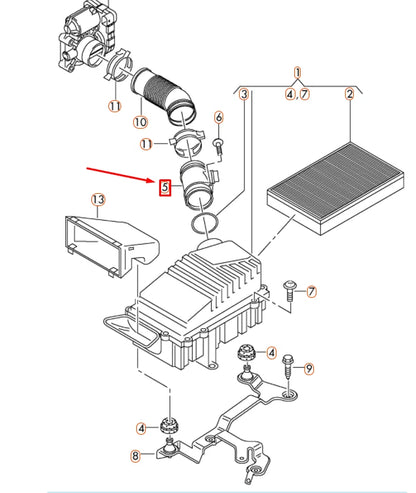 1
3
4,7
2
11
10
6
11
5
13
7
4
9
4
8