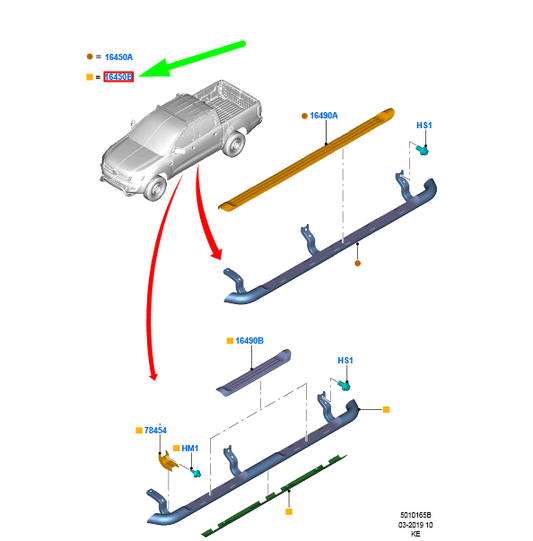 = 16450A

= 16450B

16490A

HS1

16490B

HS1

78454

HM1

5010165B
03-2019 10
KE