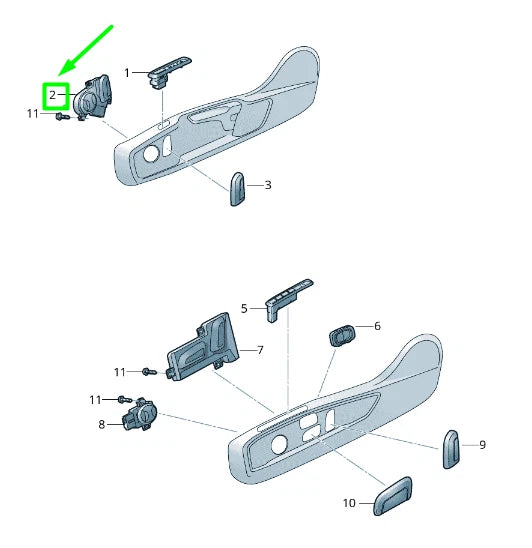 1
2
11
3
5
6
7
11
11
8
9
10