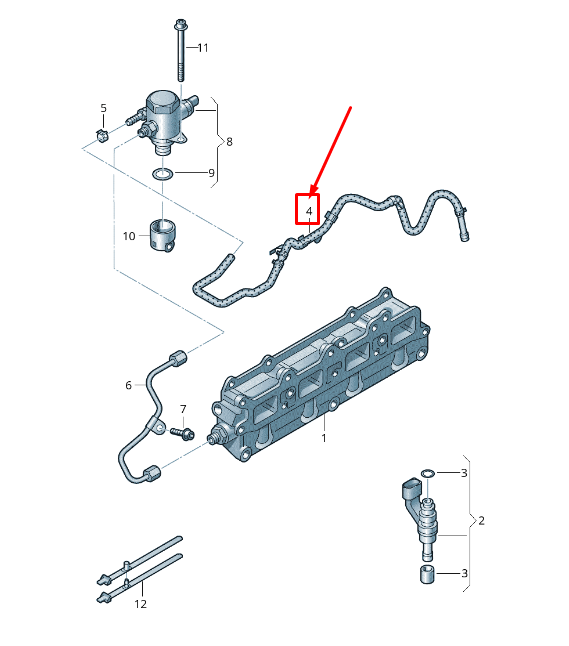 11
5
8
9
4
10
6
7
1
3
2
3
12