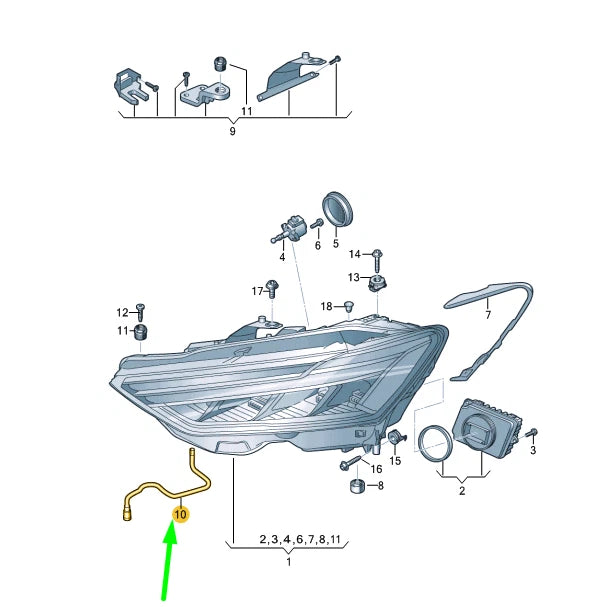 11
9
4
6
5
14
13
17
18
7
12
11
3
15
16
8
2
10
2,3,4,6,7,8,11
1