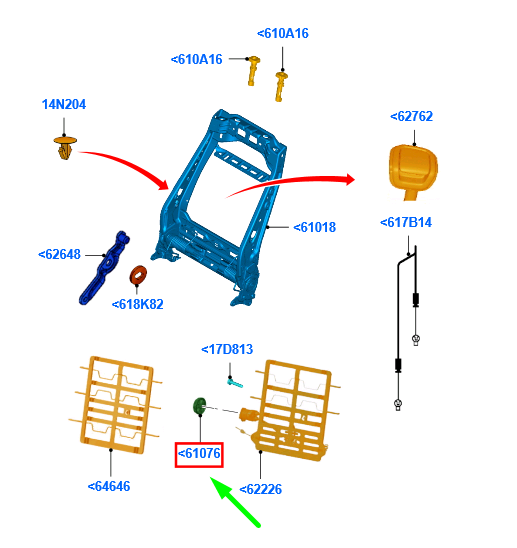 <610A16

<610A16

14N204

<62762

<61018

<617B14

<62648

<618K82

<17D813

<61076

<64646

<62226