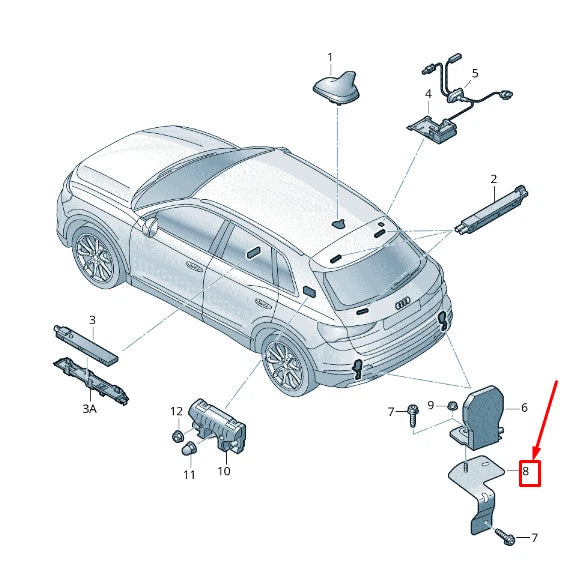 1
5
4
2
3
3A
12
11
10
7
9
6
8
7