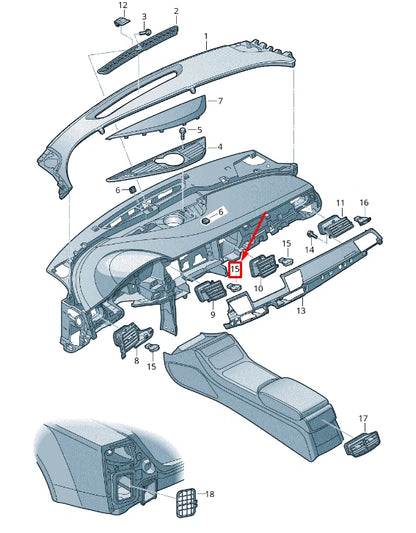 12
3
2
1
7
5
4
6
6
11
16
15
14
15
10
9
13
8
15
17
18