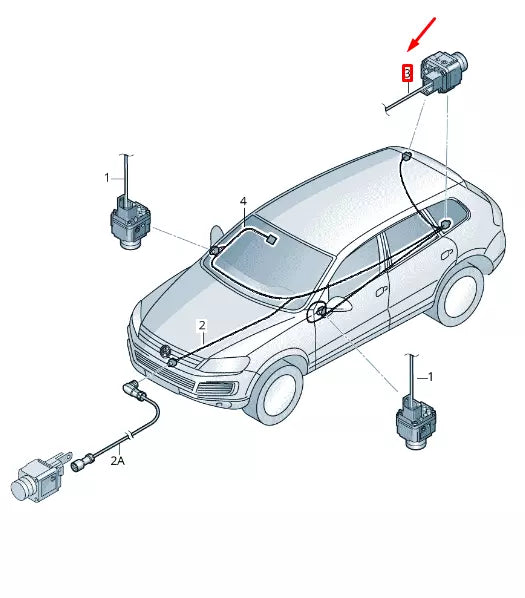 3
1
4
2
1
2A