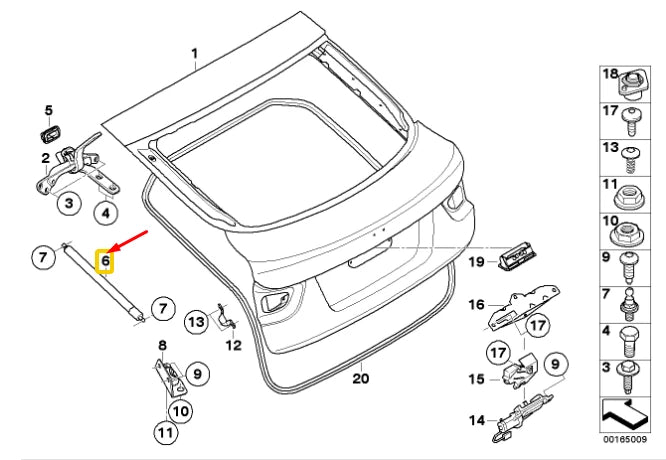 1
5
2
3
4
7
6
7
13
12
8
9
10
11
20
19
16
17
17
15
9
14
18
17
13
11
10
9
7
4
3
00165009