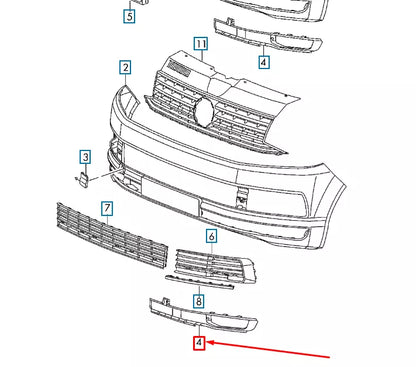 5
11
4
2
3
7
6
8
4