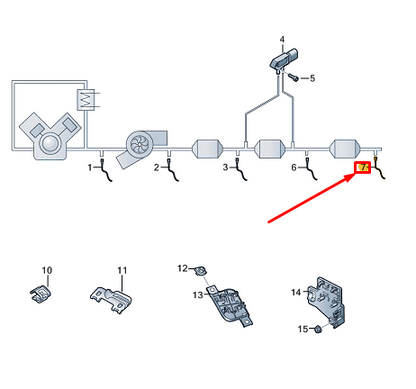 4
5
1
2
3
6
7
10
11
12
13
14
15