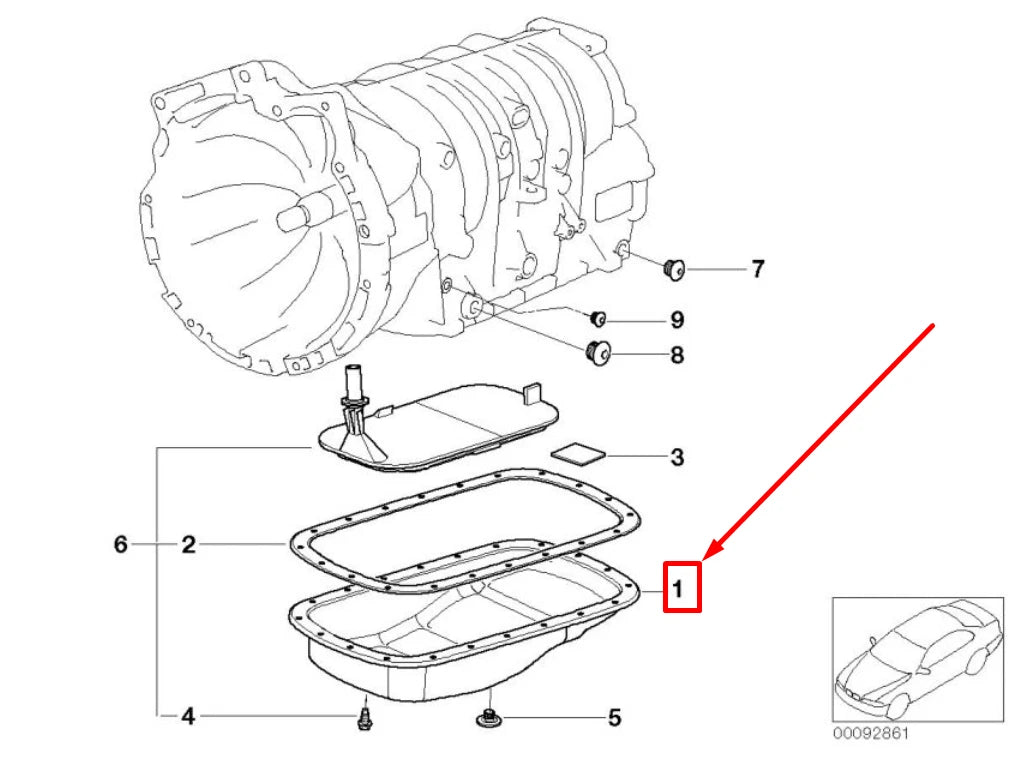 7
9
8
3
6
2
1
4
5
00092861