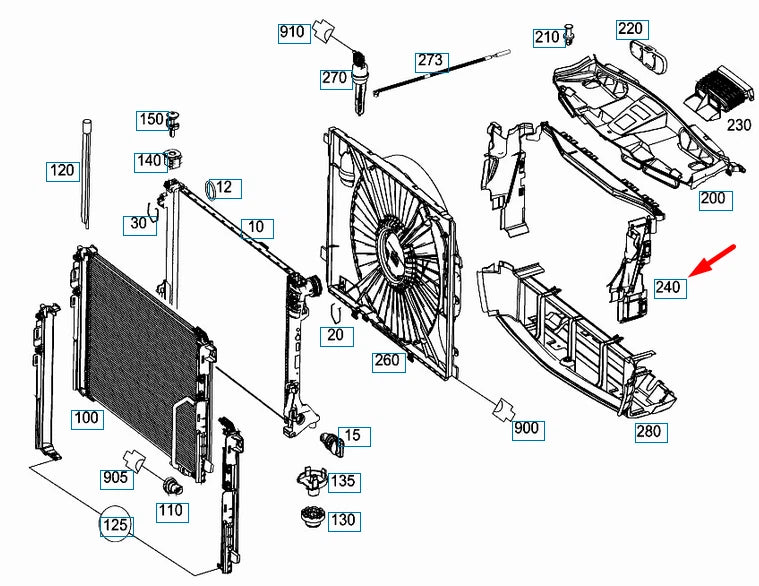 910
210
220
273
270
230
150
140
120
12
200
30
10
240
20
260
100
15
900
280
905
135
110
125
130