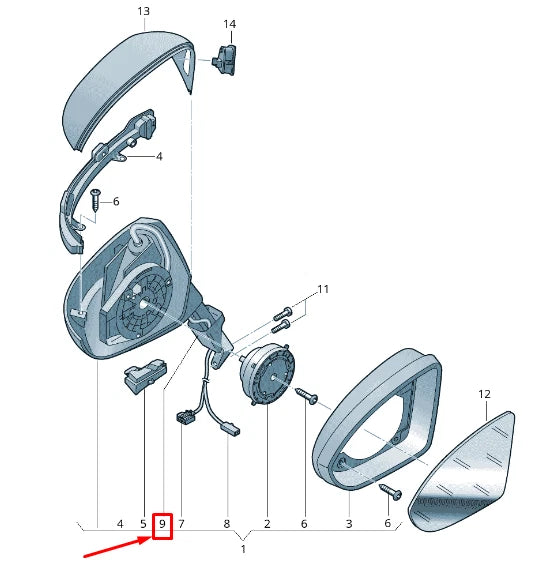 13
14
4
6
11
12
4
5
9
7
8
2
6
3
6
1