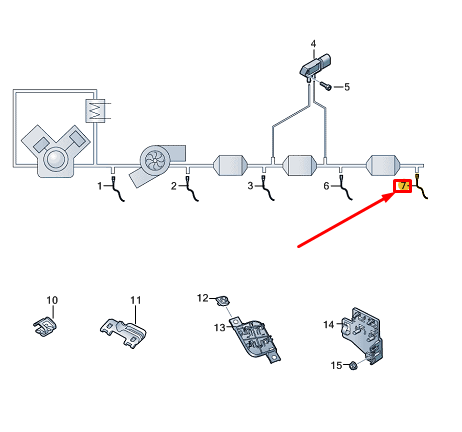 4
5
1
2
3
6
7
10
11
12
13
14
15