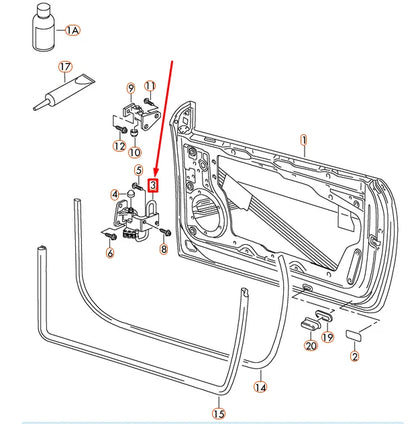 1A
17
9
11
12
10
1
5
3
4
6
8
20
19
2
14
15