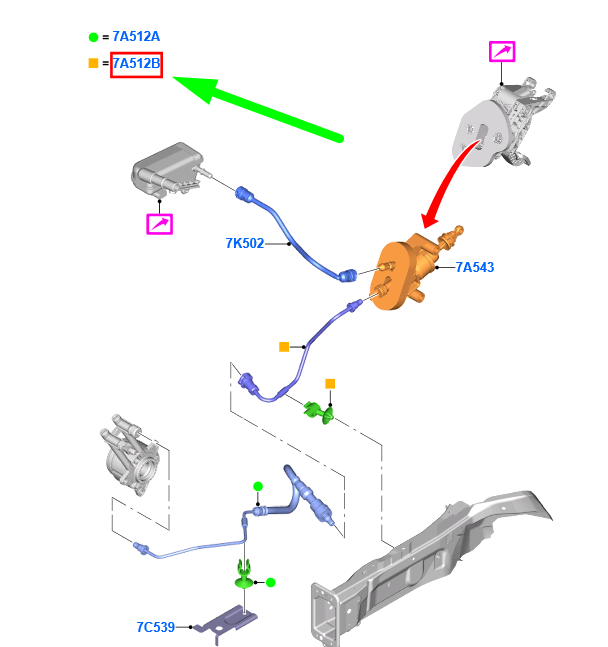 = 7A512A
= 7A512B

7K502
7A543
7C539