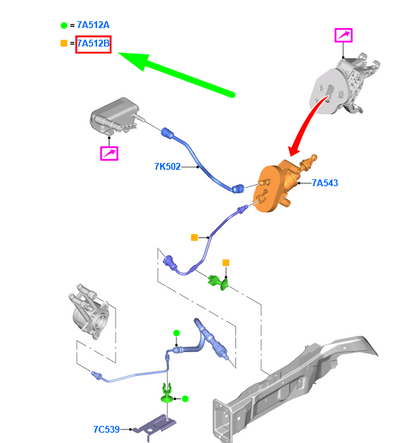 = 7A512A
= 7A512B
7K502
7A543
7C539