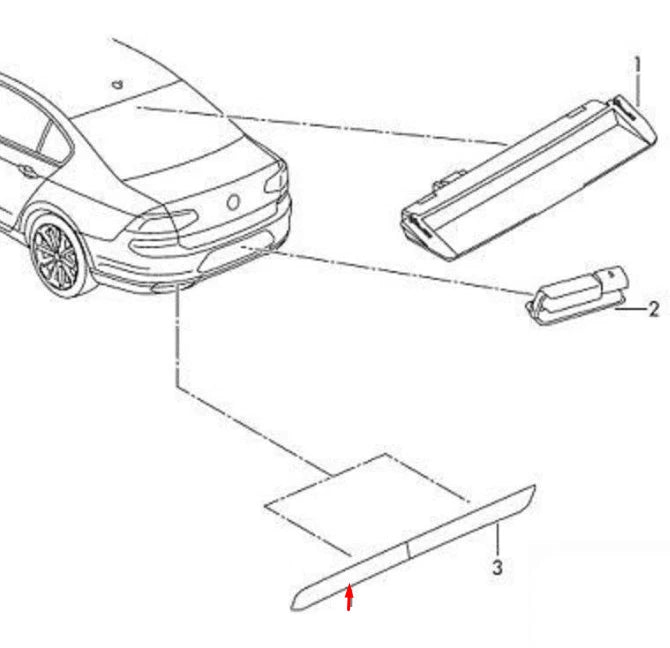 1
2
3