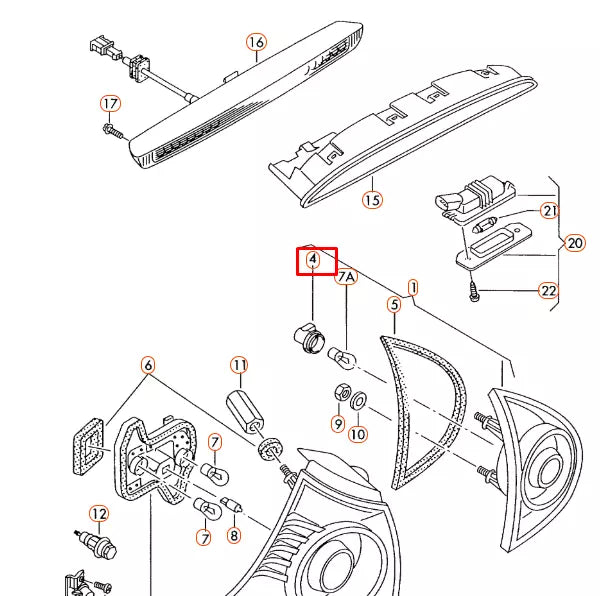 16
17
15
21
20
22
4
7A
1
5
6
11
9
10
7
12
7
8