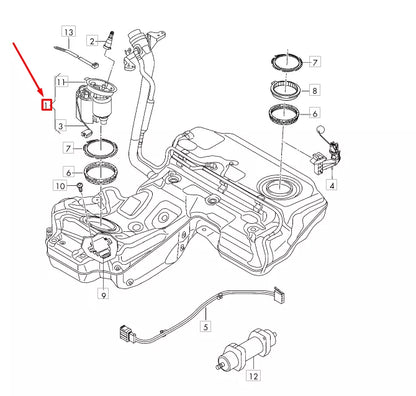 13
2
11
1
3
7
6
10
9
7
8
6
4
5
12