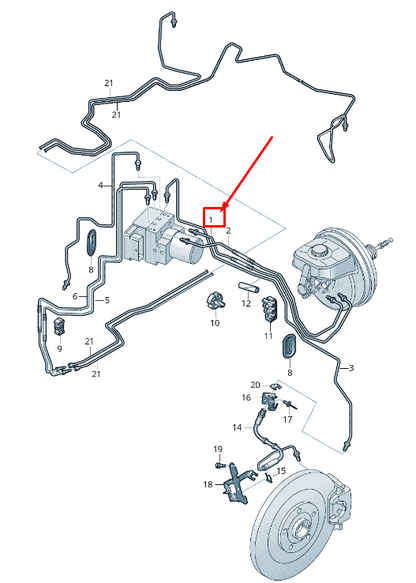 21
21
4
1
2
8
6
5
12
10
11
9
21
21
8
3
20
16
17
14
19
15
18