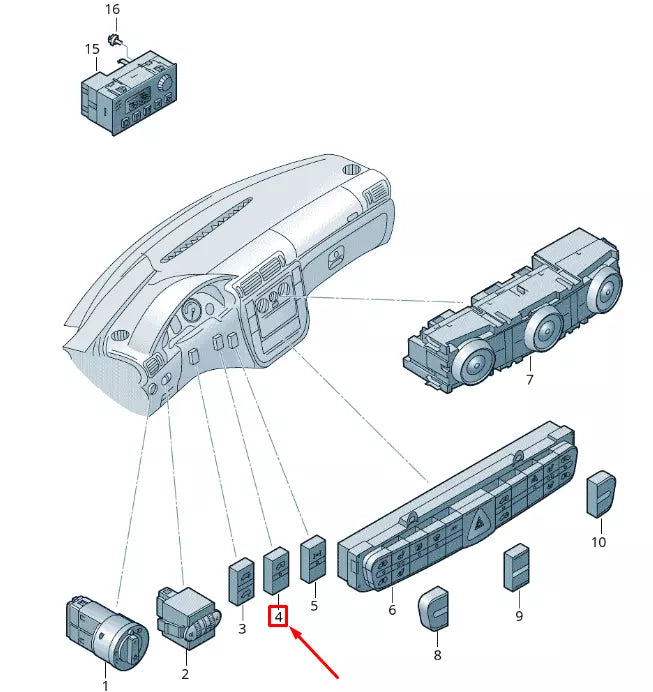 16
15
7
10
3
4
5
6
9
8
1
2