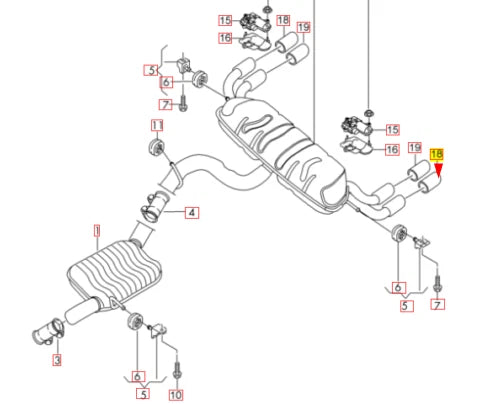 15
18
19
16
5
6
7
11
15
16
19
18
4
1
6
5
7
3
6
5
10