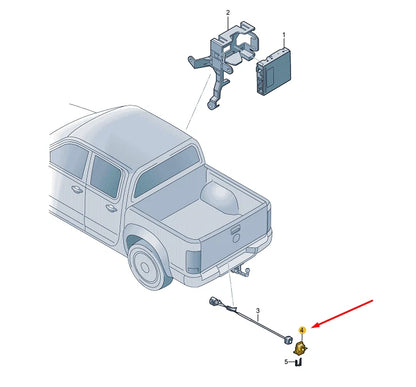 2
1
3
4
5