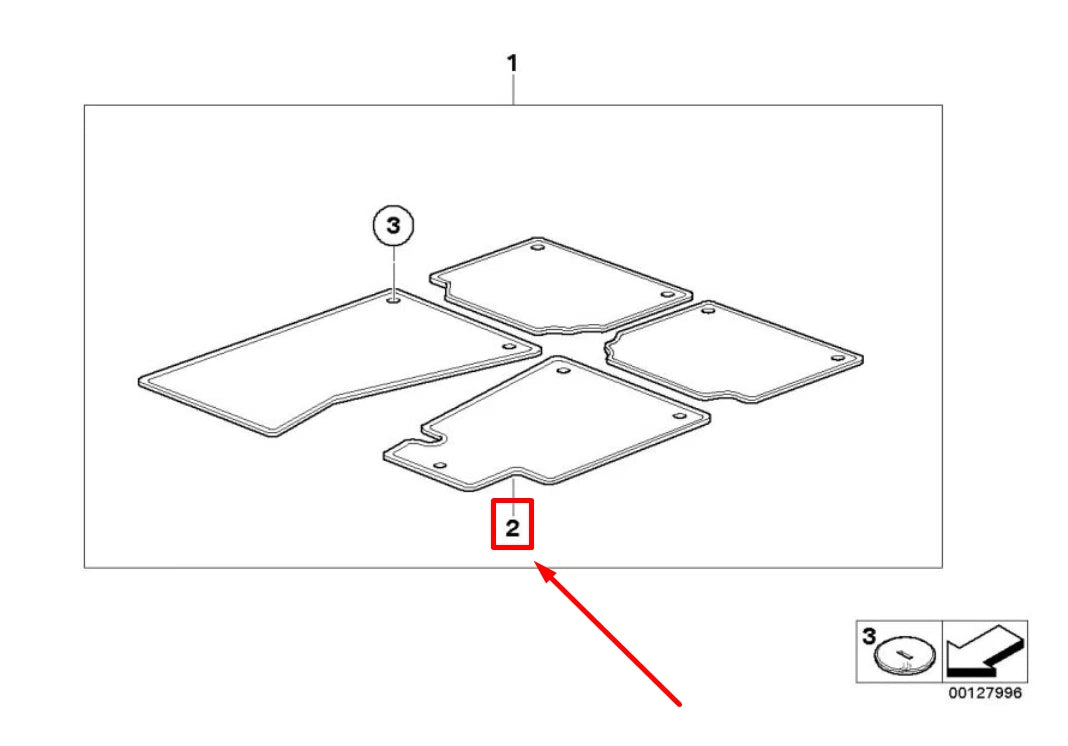 1

3

2

3

00127996