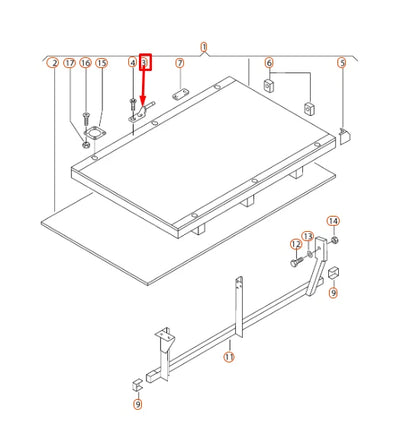 1
2
17
16
15
4
3
7
6
5
14
13
12
9
11
9