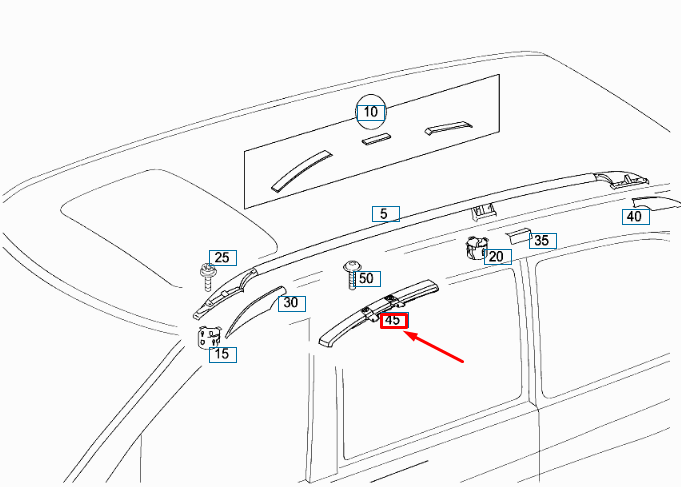 10
5
40
35
20
25
50
30
45
15