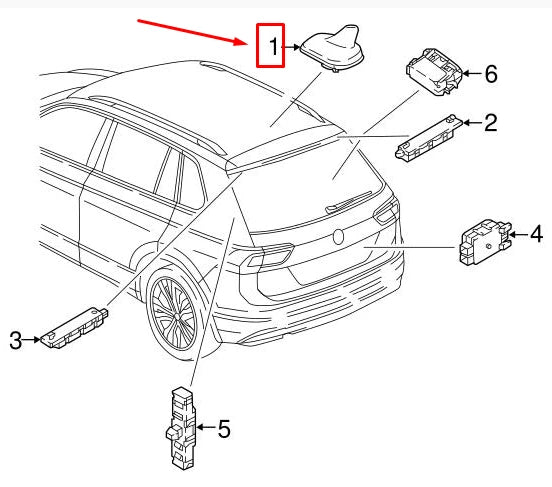 1
6
2
4
3
5