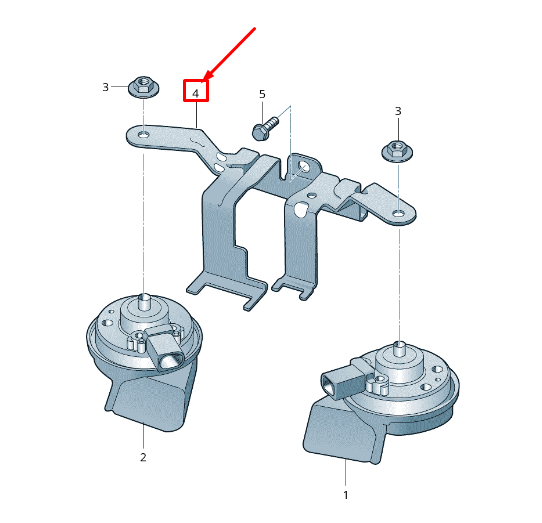 3
4
5
3
2
1