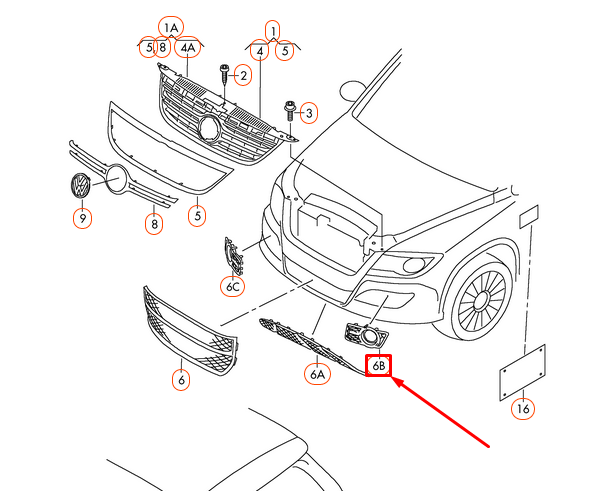 1A
5
8
4A
1
4
5
2
3
9
8
5
6C
6
6A
6B
16