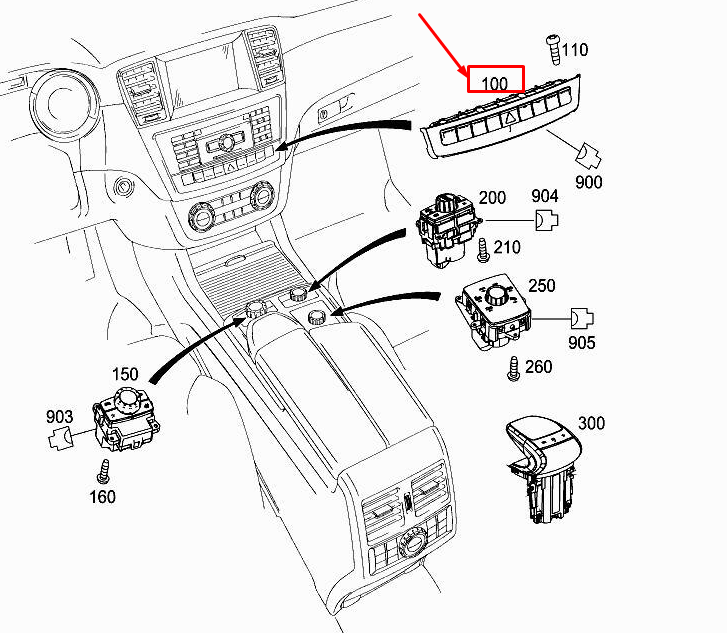 110
100
900
200
904
210
250
905
260
150
903
160
300