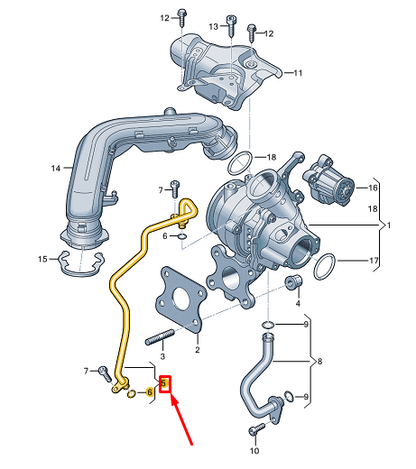 12
13
12
11
14
18
16
18
1
7
6
15
17
4
9
3
2
8
7
5
6
9
10