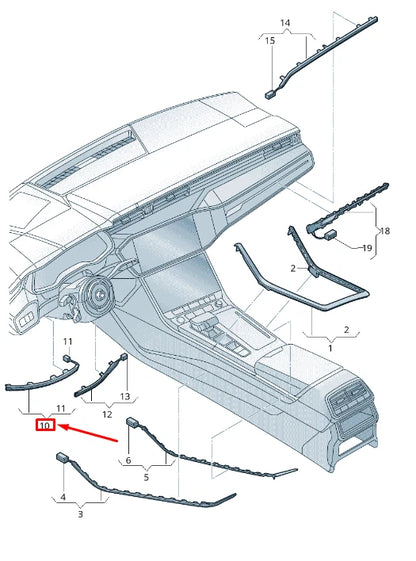 14
15
18
19
2
2
1
11
11
10
13
12
6
5
4
3