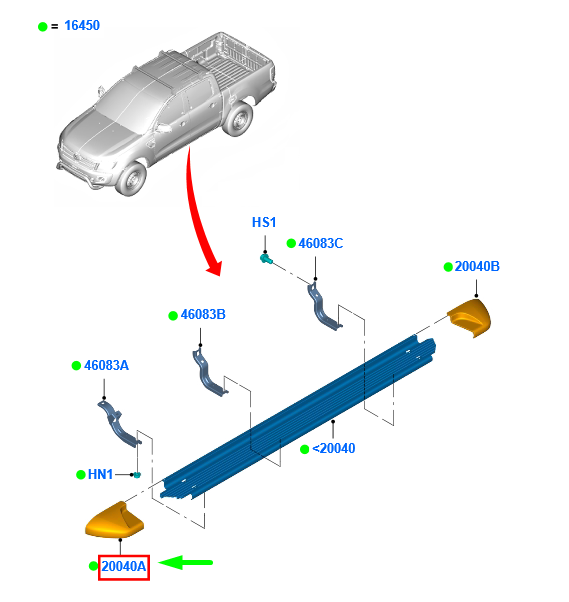 = 16450

HS1

46083C

20040B

46083B

46083A

<20040

HN1

20040A